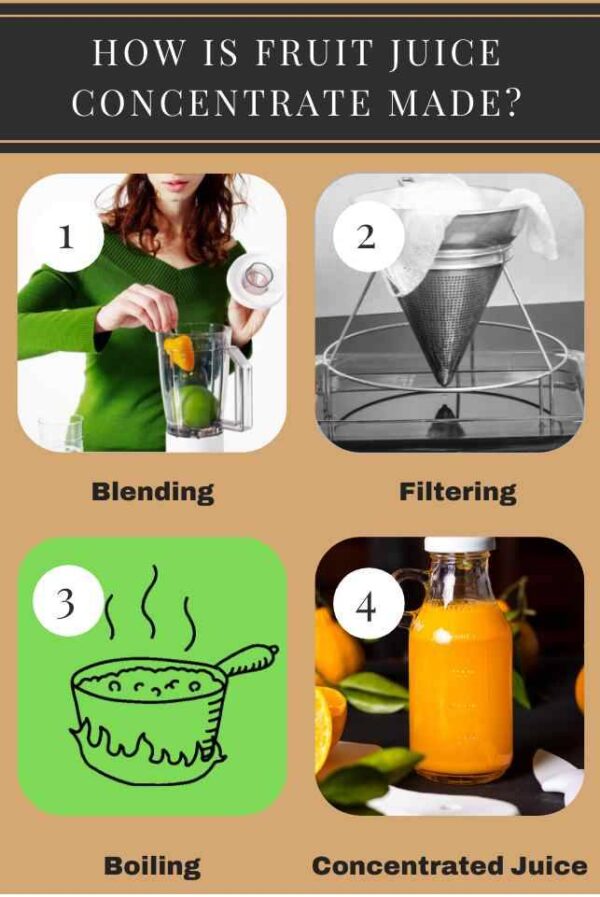 HOW IS FRUIT JUICE CONCENTRATE MADE?

1

Blending

2

Filtering

3

Boiling

4

Concentrated Juice